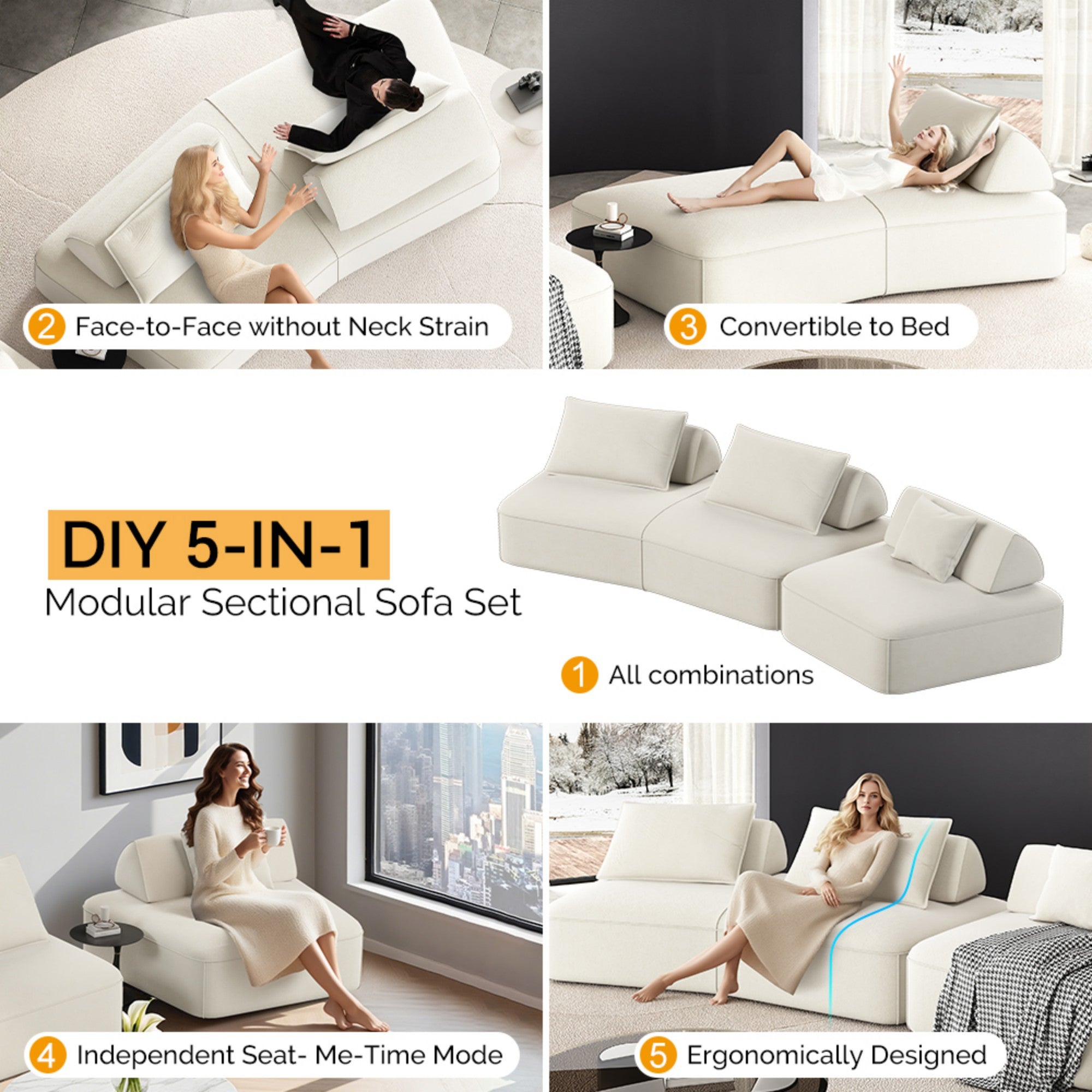 2 Face-to-Face without Neck Strain

3 Convertible to Bed

DIY 5-IN-1

Modular Sectional Sofa Set

1 All combinations

4 Independent Seat- Me-Time Mode

5 Ergonomically Designed