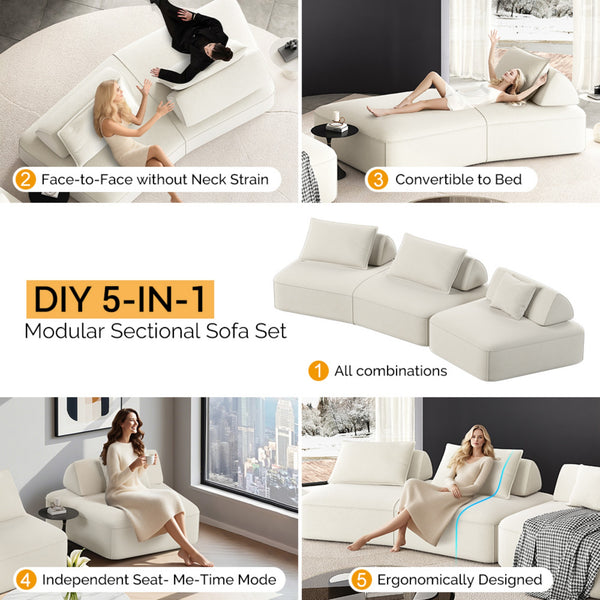 2 Face-to-Face without Neck Strain

3 Convertible to Bed

DIY 5-IN-1
Modular Sectional Sofa Set

1 All combinations

4 Independent Seat- Me-Time Mode

5 Ergonomically Designed